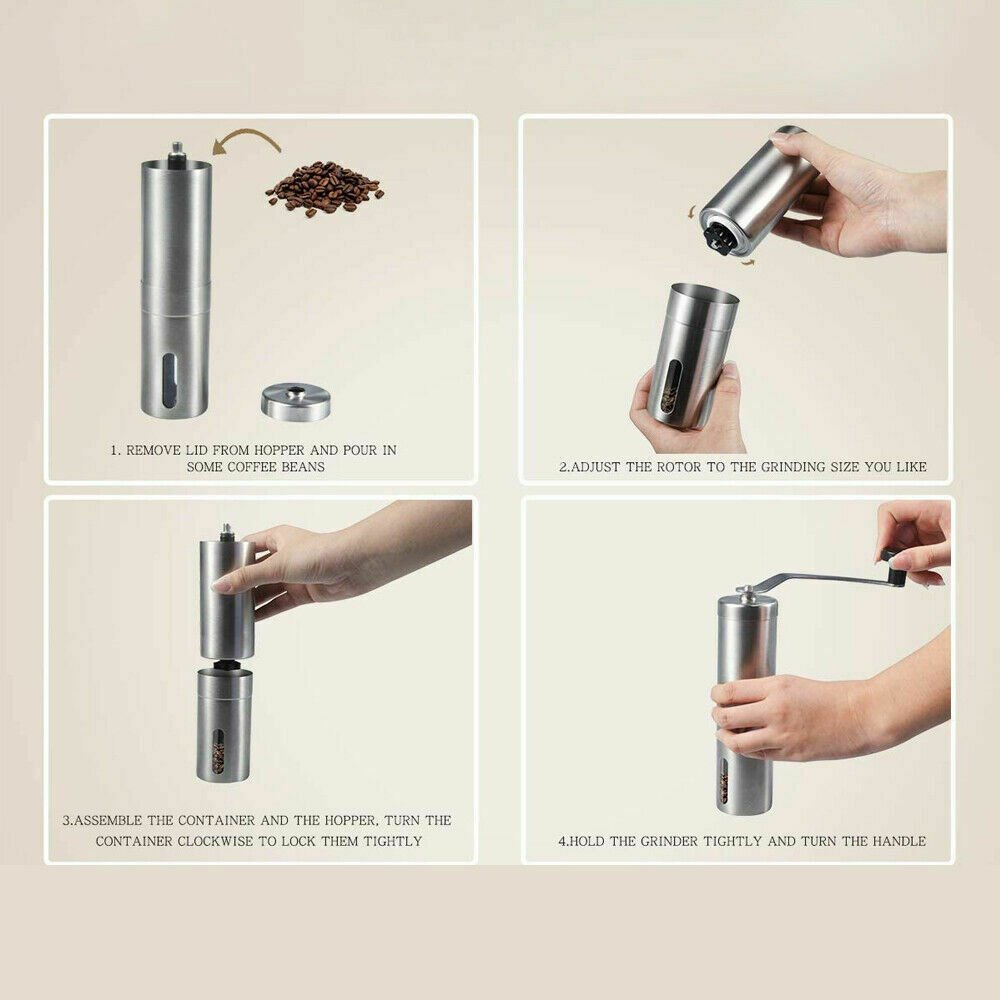 1. REMOVE LID FROM HOPPER AND POUR IN SOME COFFEE BEANS

2.ADJUST THE ROTOR TO THE GRINDING SIZE YOU LIKE

3.ASSEMBLE THE CONTAINER AND THE HOPPER, TURN THE CONTAINER CLOCKWISE TO LOCK THEM TIGHTLY

4.HOLD THE GRINDER TIGHTLY AND TURN THE HANDLE